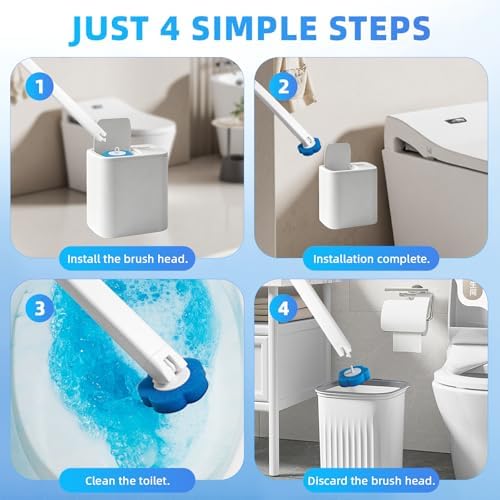 JUST 4 SIMPLE STEPS

1
Install the brush head.

2
Installation complete.

3
Clean the toilet.

4
Discard the brush head.