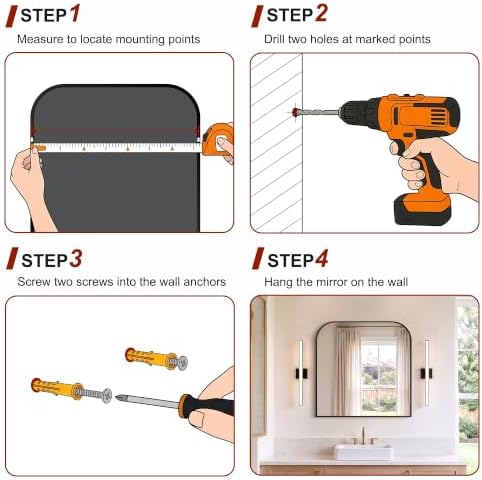 STEP 1
Measure to locate mounting points

STEP 2
Drill two holes at marked points

STEP 3
Screw two screws into the wall anchors

STEP 4
Hang the mirror on the wall