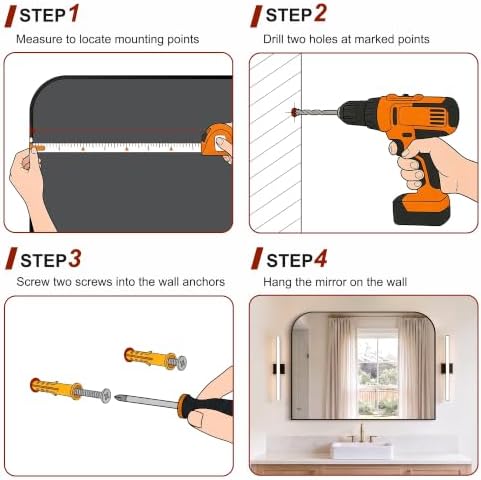 STEP 1
Measure to locate mounting points

STEP 2
Drill two holes at marked points

STEP 3
Screw two screws into the wall anchors

STEP 4
Hang the mirror on the wall