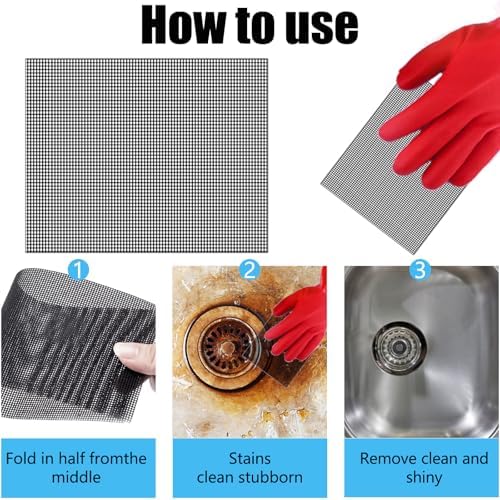 How to use

1

2

3

Fold in half fromthe middle

Stains clean stubborn

Remove clean and shiny