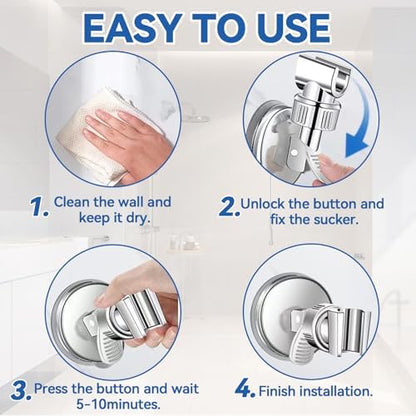 EASY TO USE

1. Clean the wall and keep it dry.

2. Unlock the button and fix the sucker.

3. Press the button and wait 5-10minutes.

4. Finish installation.