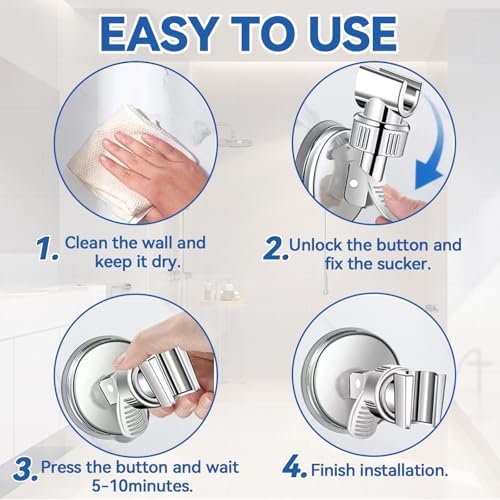 EASY TO USE

1. Clean the wall and keep it dry.

2. Unlock the button and fix the sucker.

3. Press the button and wait 5-10minutes.

4. Finish installation.