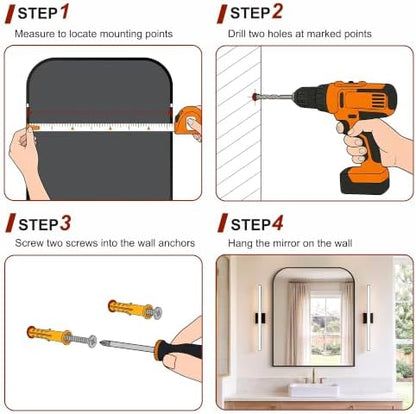 STEP 1
Measure to locate mounting points

STEP 2
Drill two holes at marked points

STEP 3
Screw two screws into the wall anchors

STEP 4
Hang the mirror on the wall