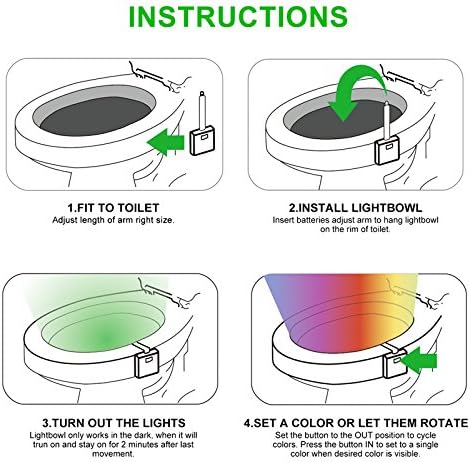 INSTRUCTIONS

1.FIT TO TOILET
Adjust length of arm right size.

2.INSTALL LIGHTBOWL
Insert batteries adjust arm to hang lightbowl on the rim of toilet.

3.TURN OUT THE LIGHTS
Lightbowl only works in the dark, when it will trun on and stay on for 2 minutes after last movement.

4.SET A COLOR OR LET THEM ROTATE
Set the button to the OUT position to cycle colors. Press the button IN to set to a single color when desired color is visible.