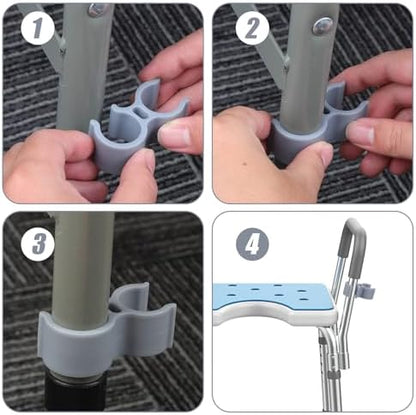 1
2
3
4