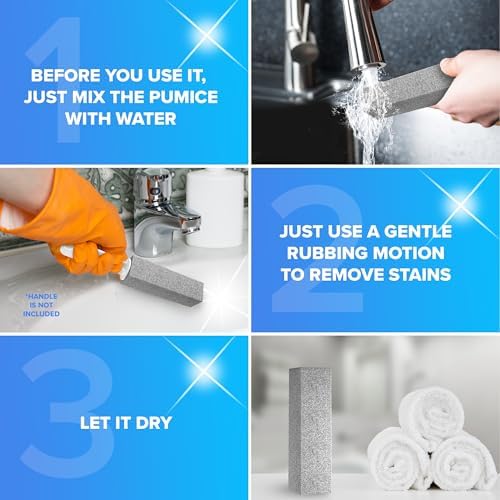 1

BEFORE YOU USE IT, JUST MIX THE PUMICE WITH WATER

*HANDLE IS NOT INCLUDED

2

JUST USE A GENTLE RUBBING MOTION TO REMOVE STAINS

3

LET IT DRY