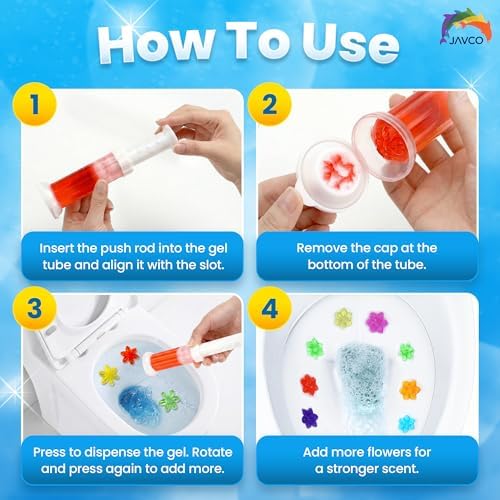 How To Use

JAVCO

1

Insert the push rod into the gel tube and align it with the slot.

2

Remove the cap at the bottom of the tube.

3

Press to dispense the gel. Rotate and press again to add more.

4

Add more flowers for a stronger scent.