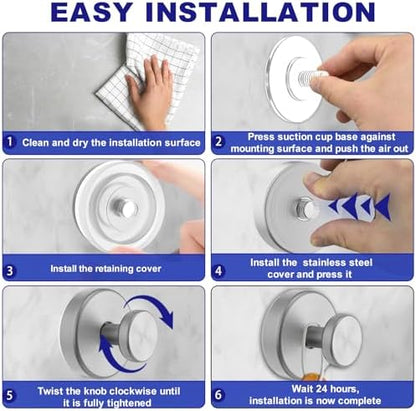 EASY INSTALLATION

1 Clean and dry the installation surface

2 Press suction cup base against mounting surface and push the air out

3 Install the retaining cover

4 Install the stainless steel cover and press it

5 Twist the knob clockwise until it is fully tightened

6 Wait 24 hours, installation is now complete