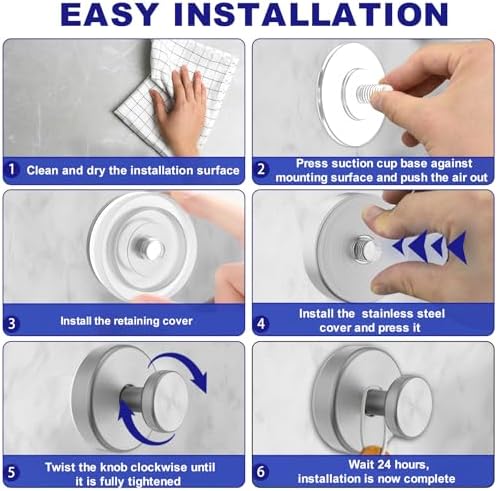 EASY INSTALLATION

1 Clean and dry the installation surface

2 Press suction cup base against mounting surface and push the air out

3 Install the retaining cover

4 Install the  stainless steel cover and press it

5 Twist the knob clockwise until it is fully tightened

6 Wait 24 hours, installation is now complete