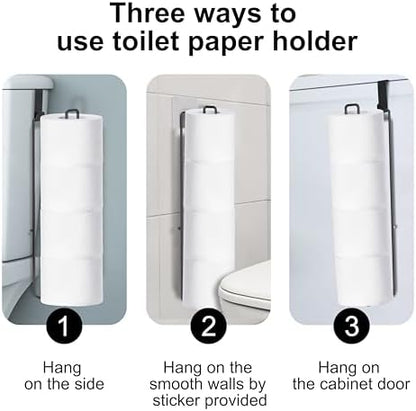 Three ways to use toilet paper holder

1

Hang on the side

2

Hang on the smooth walls by sticker provided

3

Hang on the cabinet door