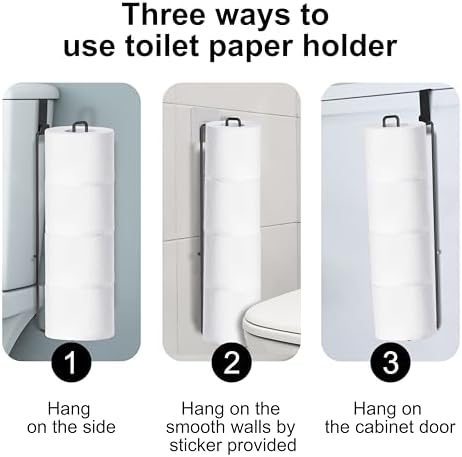 Three ways to use toilet paper holder

1

Hang on the side

2

Hang on the smooth walls by sticker provided

3

Hang on the cabinet door