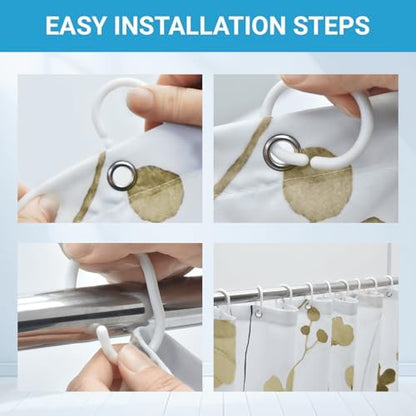 EASY INSTALLATION STEPS