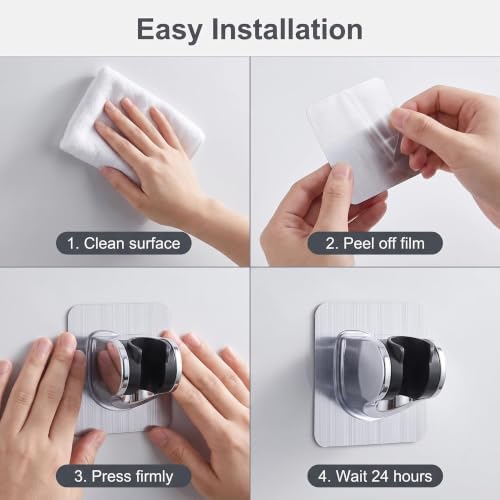 Easy Installation

1. Clean surface

2. Peel off film

3. Press firmly

4. Wait 24 hours