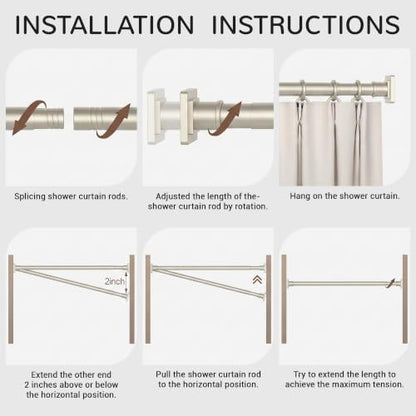 INSTALLATION INSTRUCTIONS

Splicing shower curtain rods.

Adjusted the length of the-shower curtain rod by rotation.

Hang on the shower curtain.

2inch

Extend the other end 2 inches above or below the horizontal position.

Pull the shower curtain rod to the horizontal position.

Try to extend the length to achieve the maximum tension.