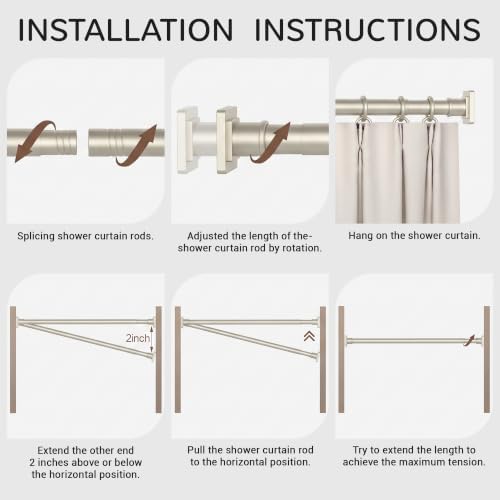 INSTALLATION INSTRUCTIONS

Splicing shower curtain rods.

Adjusted the length of the-shower curtain rod by rotation.

Hang on the shower curtain.

2inch

Extend the other end 2 inches above or below the horizontal position.

Pull the shower curtain rod to the horizontal position.

Try to extend the length to achieve the maximum tension.