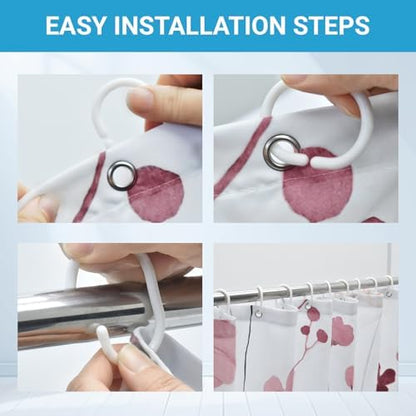 EASY INSTALLATION STEPS