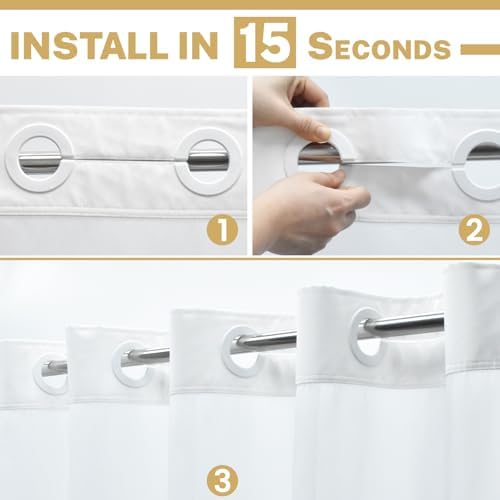 INSTALL IN 15 SECONDS

1

2

3