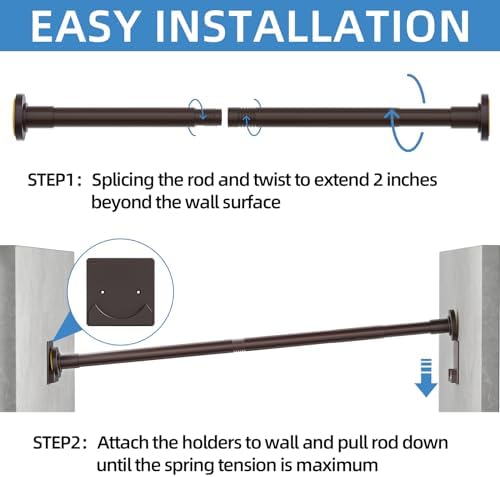 EASY INSTALLATION

STEP1： Splicing the rod and twist to extend 2 inches beyond the wall surface

STEP2： Attach the holders to wall and pull rod down until the spring tension is maximum