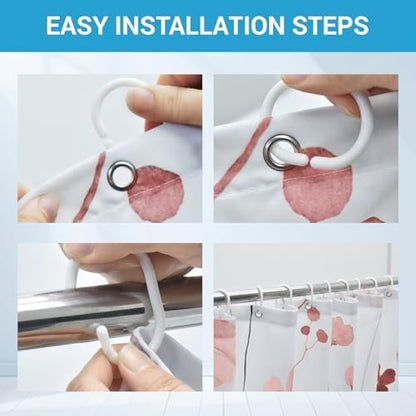 EASY INSTALLATION STEPS