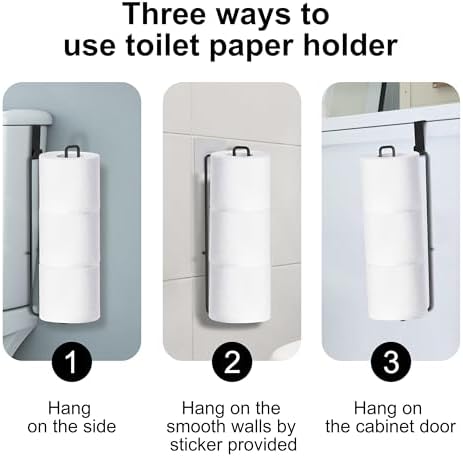 Three ways to use toilet paper holder

1

Hang on the side

2

Hang on the smooth walls by sticker provided

3

Hang on the cabinet door