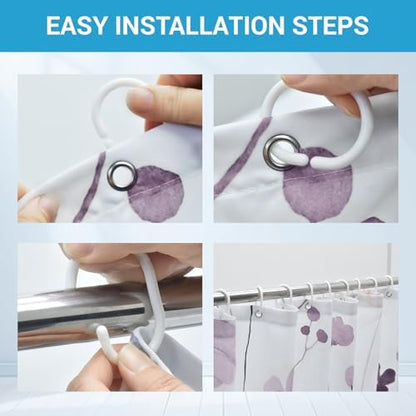 EASY INSTALLATION STEPS