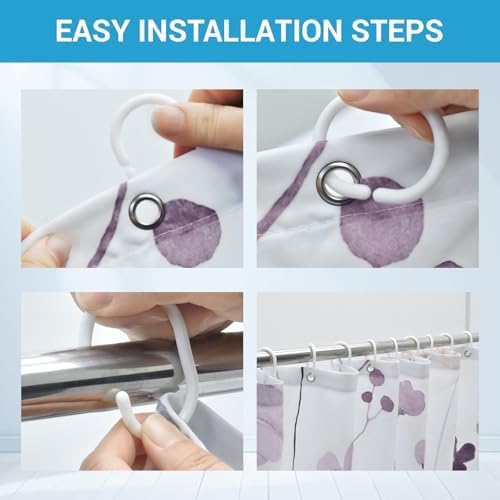 EASY INSTALLATION STEPS