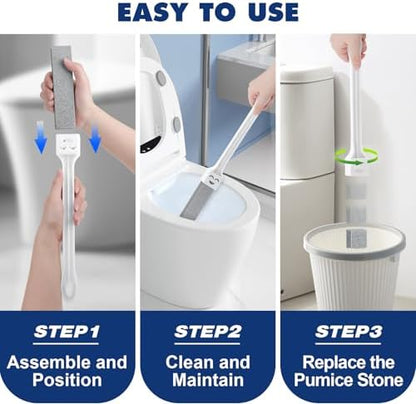 EASY TO USE

STEP1
Assemble and Position

STEP2
Clean and Maintain

STEP3
Replace the Pumice Stone