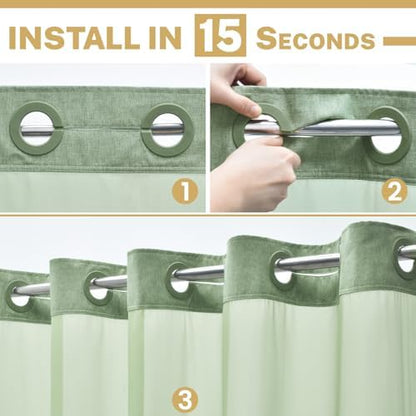 INSTALL IN 15 SECONDS

1

2

3