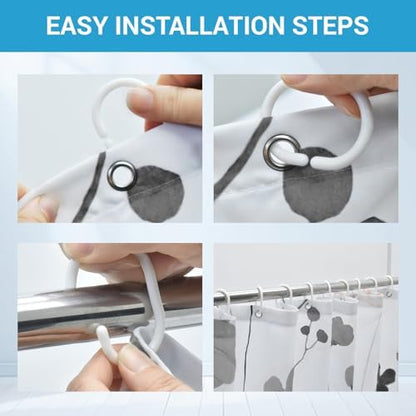 EASY INSTALLATION STEPS