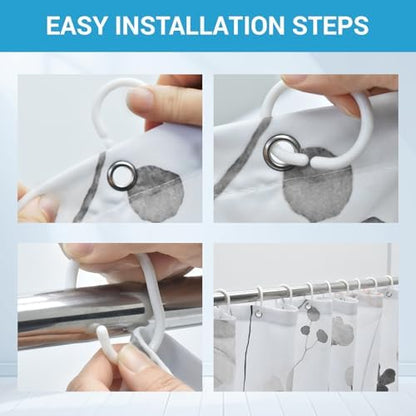 EASY INSTALLATION STEPS