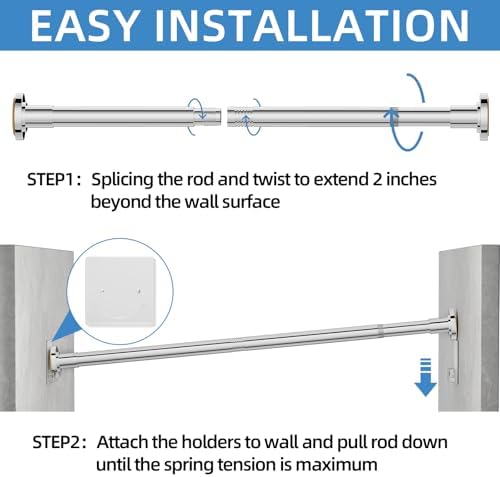 EASY INSTALLATION

STEP1: Splicing the rod and twist to extend 2 inches beyond the wall surface

STEP2: Attach the holders to wall and pull rod down until the spring tension is maximum