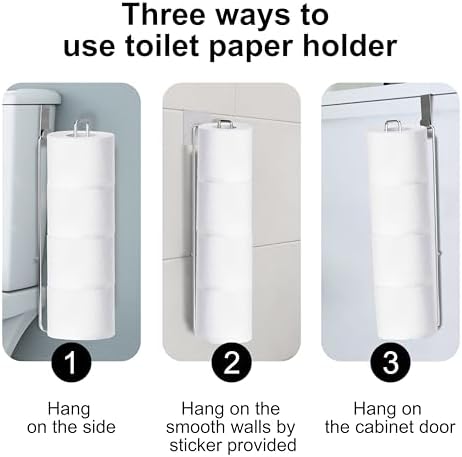 Three ways to use toilet paper holder

1

Hang on the side

2

Hang on the smooth walls by sticker provided

3

Hang on the cabinet door