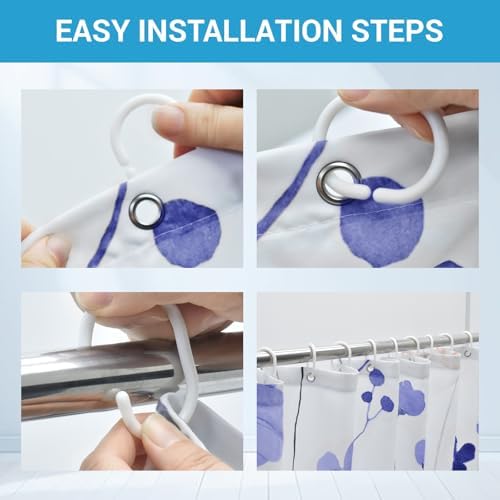 EASY INSTALLATION STEPS