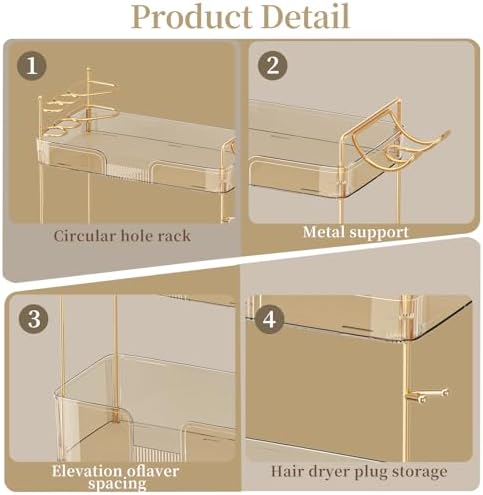 Product Detail

1

Circular hole rack

2

Metal support

3

Elevation oflaver spacing

4

Hair dryer plug storage