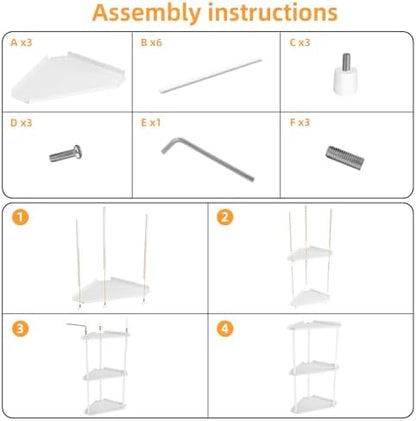 Assembly instructions

A x3

B x6

C x3

D x3

E x1

F x3

1

2

3

4