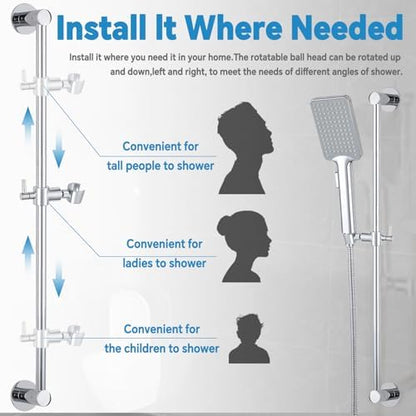 Install It Where Needed

Install it where you need it in your home.The rotatable ball head can be rotated up and down,left and right, to meet the needs of different angles of shower.

Convenient for
tall people to shower

Convenient for
ladies to shower

Convenient for
the children to shower