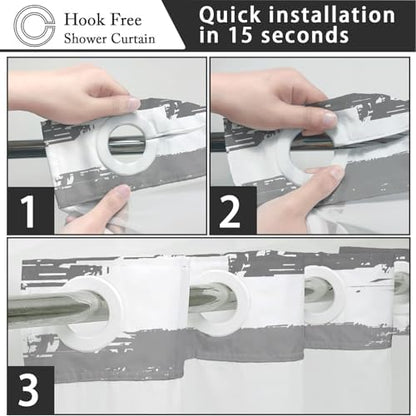 Hook Free
Shower Curtain

Quick installation in 15 seconds

1

2

3