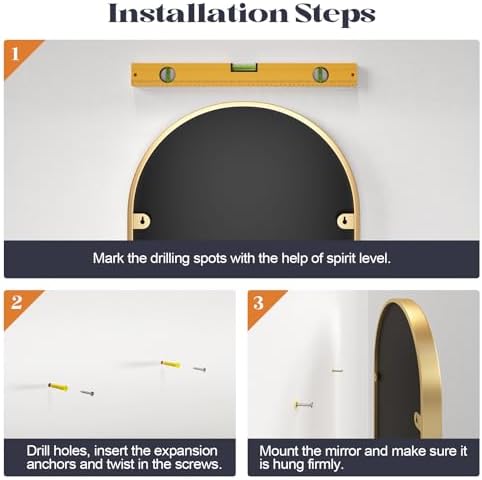 Installation Steps

1

Mark the drilling spots with the help of spirit level.

2

Drill holes, insert the expansion anchors and twist in the screws.

3

Mount the mirror and make sure it is hung firmly.