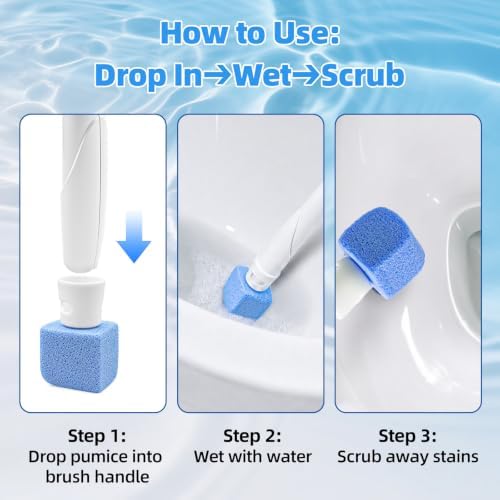 How to Use:
Drop In→Wet→Scrub

Step 1:
Drop pumice into brush handle

Step 2:
Wet with water

Step 3:
Scrub away stains