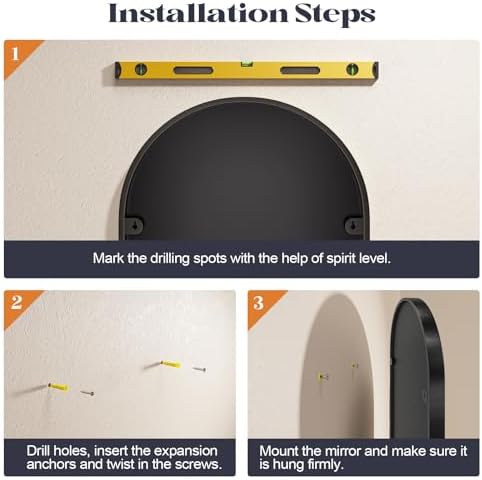 Installation Steps

1

Mark the drilling spots with the help of spirit level.

2

Drill holes, insert the expansion anchors and twist in the screws.

3

Mount the mirror and make sure it is hung firmly.