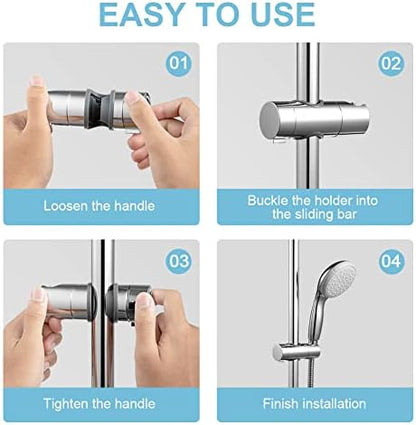 EASY TO USE

01

Loosen the handle

02

Buckie the holder into the sliding bar

03

Tighten the handle

04

Finish installation