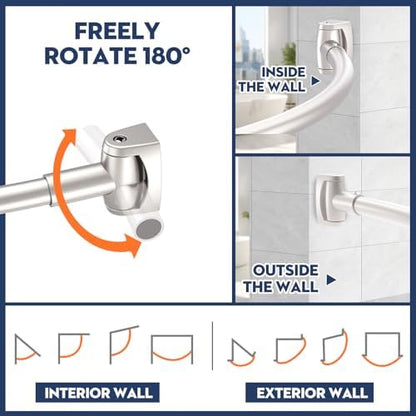 FREELY ROTATE 180°

INSIDE THE WALL

OUTSIDE THE WALL

INTERIOR WALL

EXTERIOR WALL