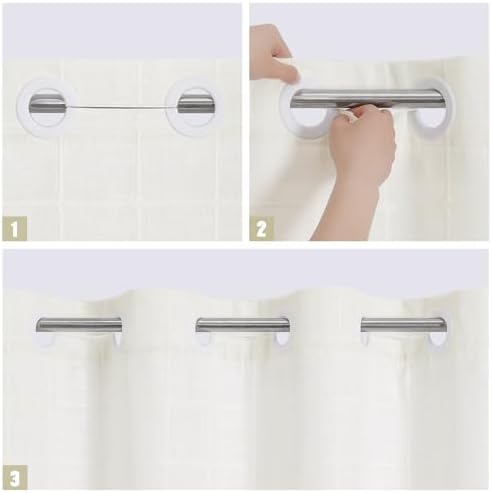 1

2

3