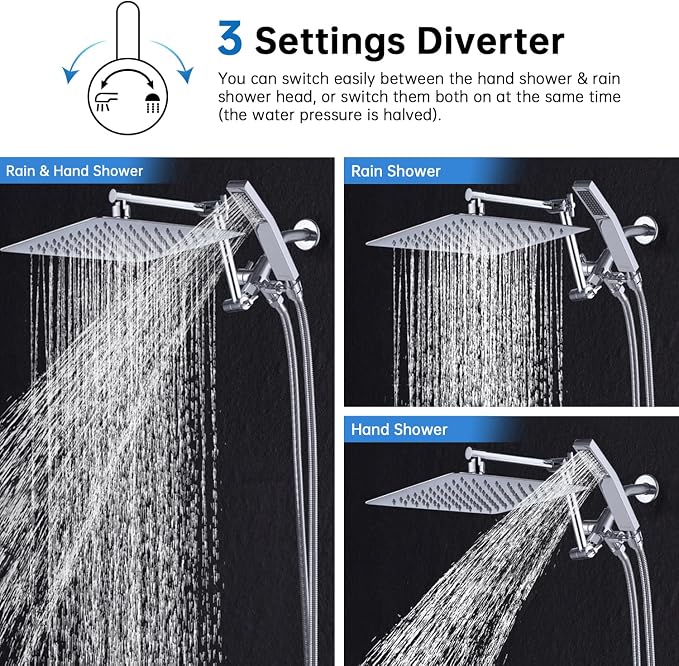 3 Settings Diverter

You can switch easily between the hand shower & rain shower head, or switch them both on at the same time (the water pressure is halved).

Rain & Hand Shower

Rain Shower

Hand Shower