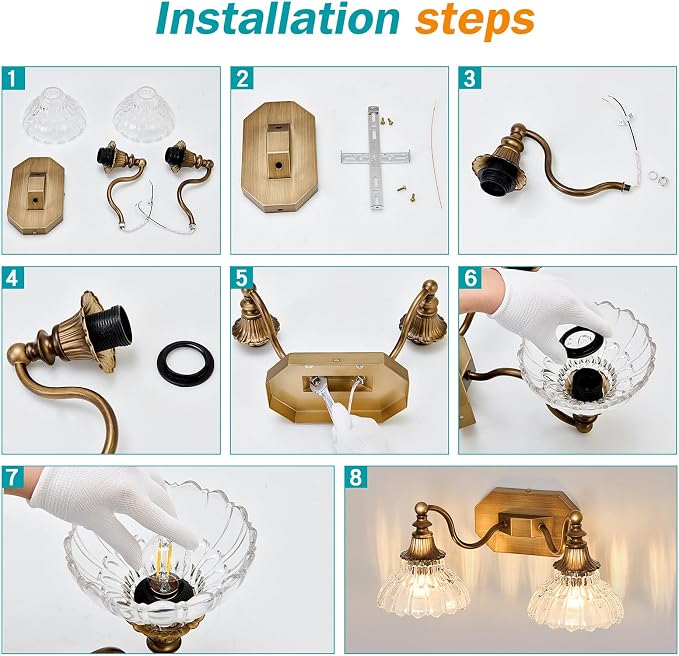 Installation steps

1

2

3

4

5

6

7

8