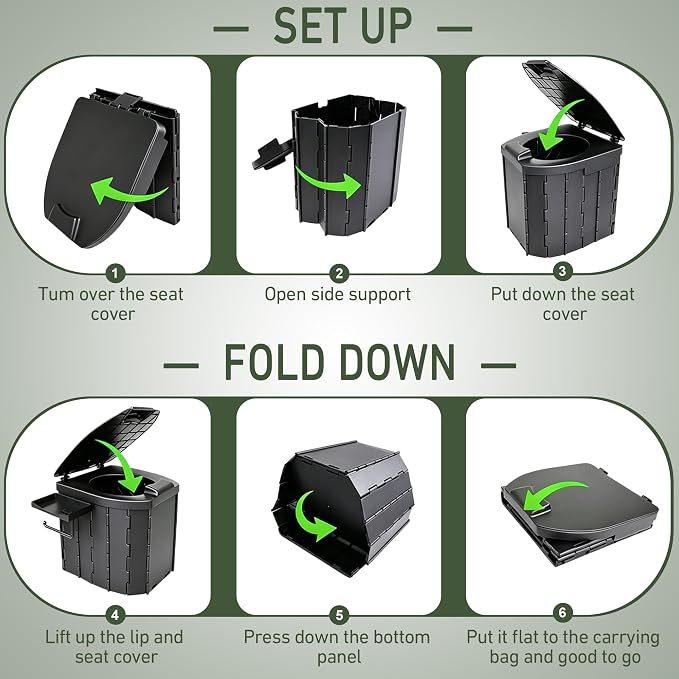 — SET UP —

1
Tum over the seat cover

2
Open side support

3
Put down the seat cover

— FOLD DOWN —

4
Lift up the lip and seat cover

5
Press down the bottom panel

6
Put it flat to the carrying bag and good to go