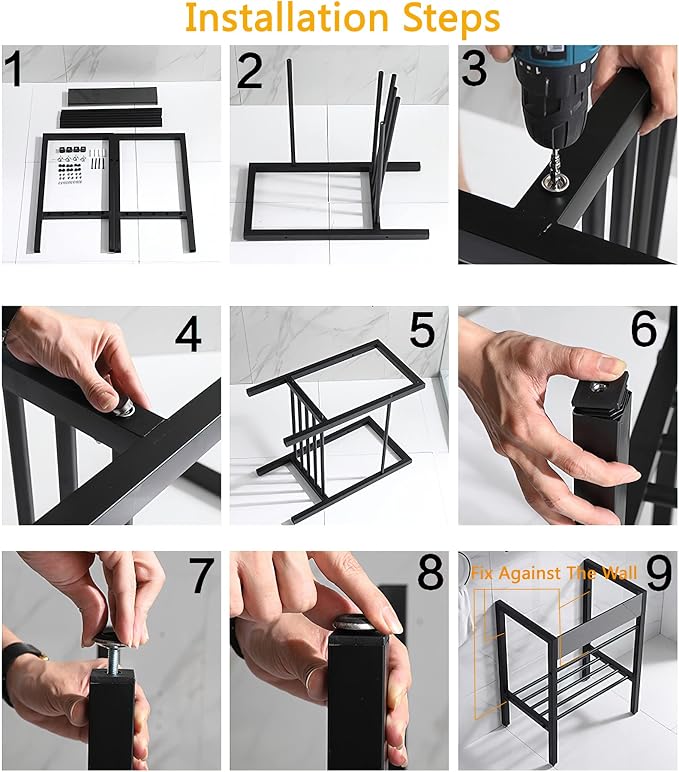 Installation Steps

1

2

3

4

5

6

7

8

Fix Against The Wall 9