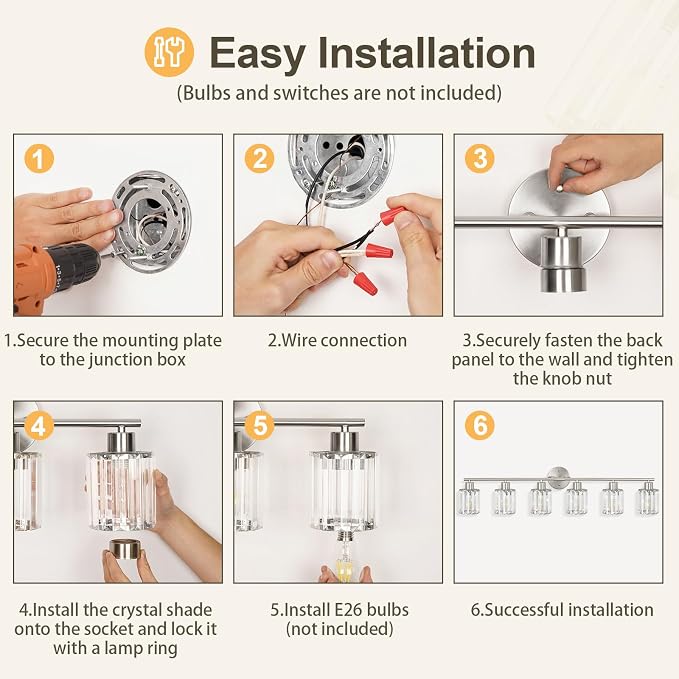 Easy Installation
(Bulbs and switches are not included)

1

2

3

1.Secure the mounting plate to the junction box

2.Wire connection

3.Securely fasten the back panel to the wall and tighten the knob nut

4

5

6

4.Install the crystal shade onto the socket and lock it with a lamp ring

5.Install E26 bulbs (not included)

6.Successful installation