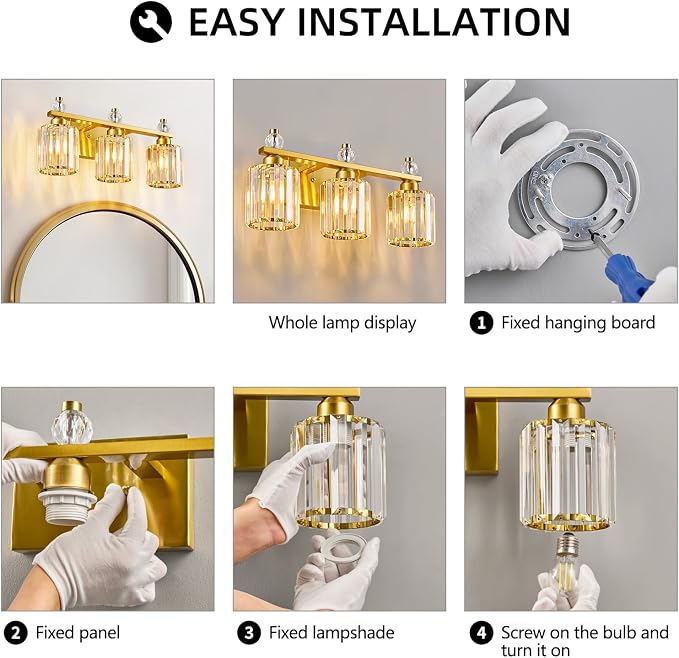 EASY INSTALLATION

Whole lamp display

1 Fixed hanging board

2 Fixed panel

3 Fixed lampshade

4 Screw on the bulb and turn it on