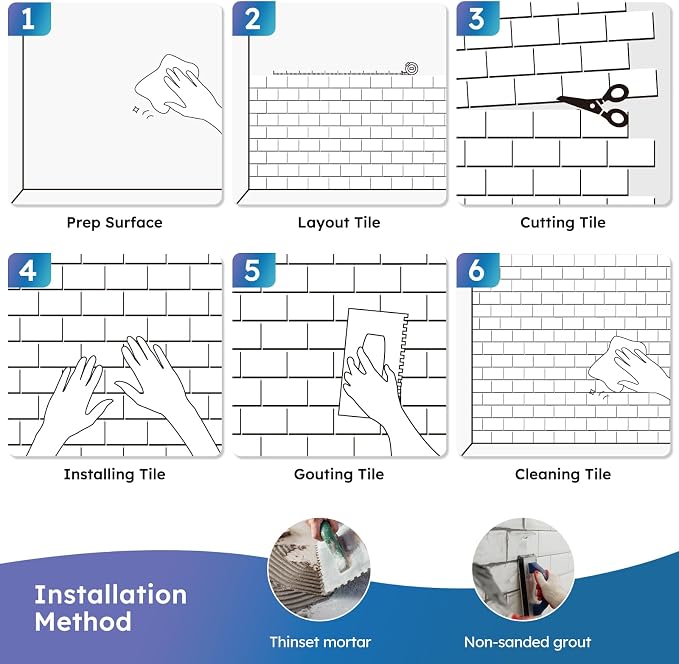 1

Prep Surface

2

Layout Tile

3

Cutting Tile

4

Installing Tile

5

Gouting Tile

6

Cleaning Tile

Installation Method

Thinset mortar

Non-sanded grout